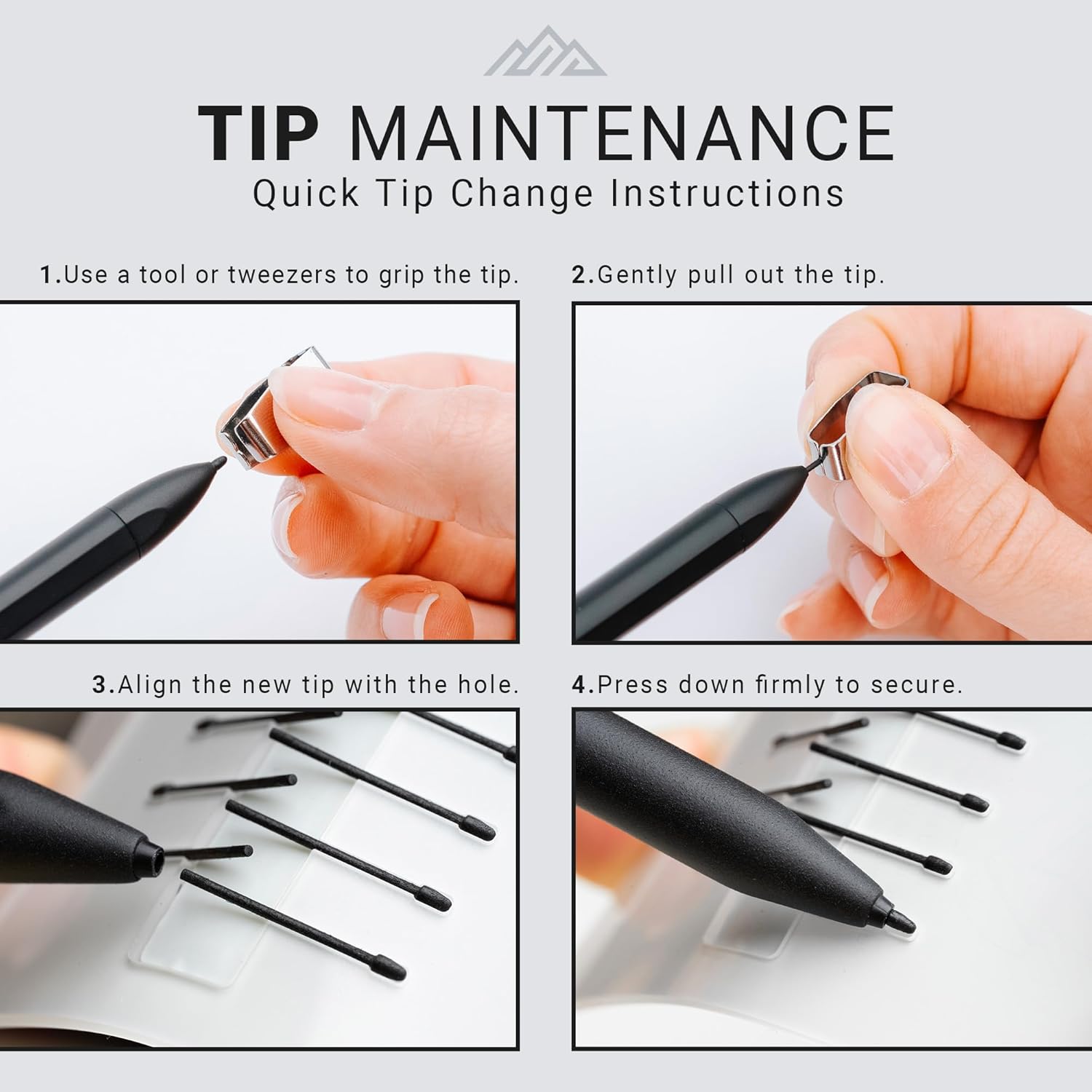 TIP MAINTENANCE
Quick Tip Change Instructions

1.Use a tool or tweezers to grip the tip.

2.Gently pull out the tip.

3.Align the new tip with the hole.

4.Press down firmly to secure.